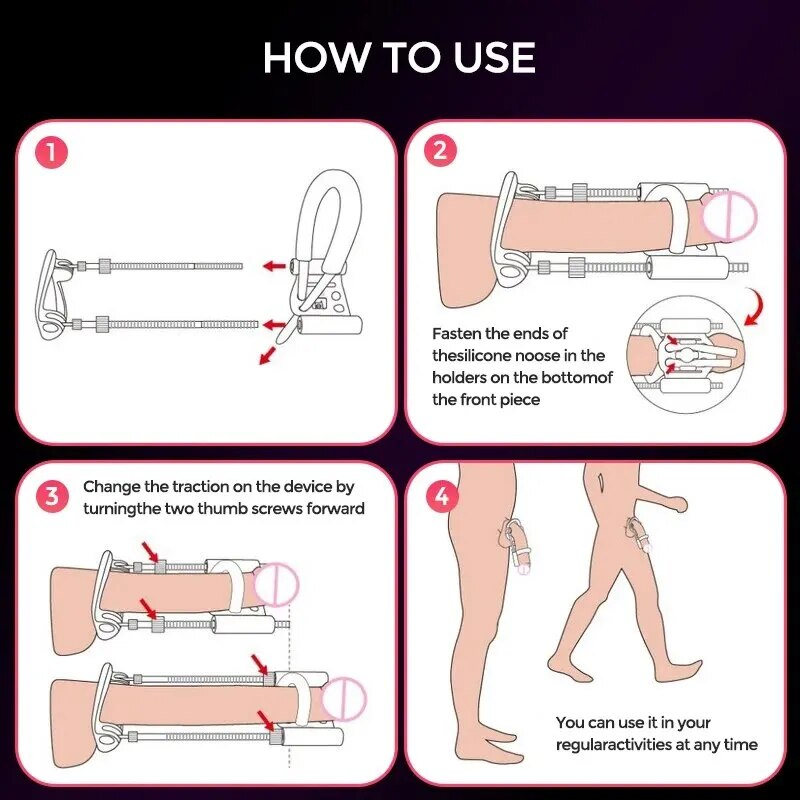 HOW TO USE

1

2

Fasten the ends of thesilicone noose in the holders on the bottomof the front piece

3

Change the traction on the device by turningthe two thumb screws forward

4

You can use it in your regularactivities at any time